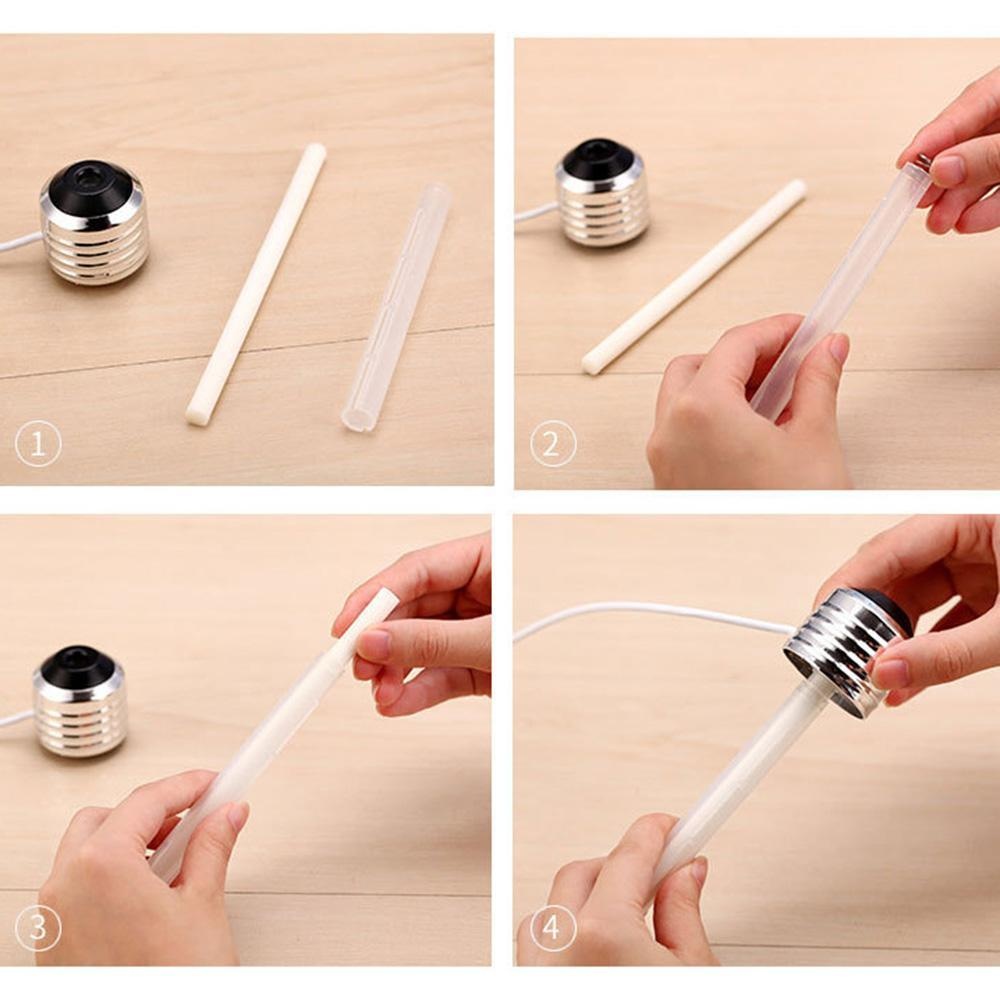 1

2

3

4