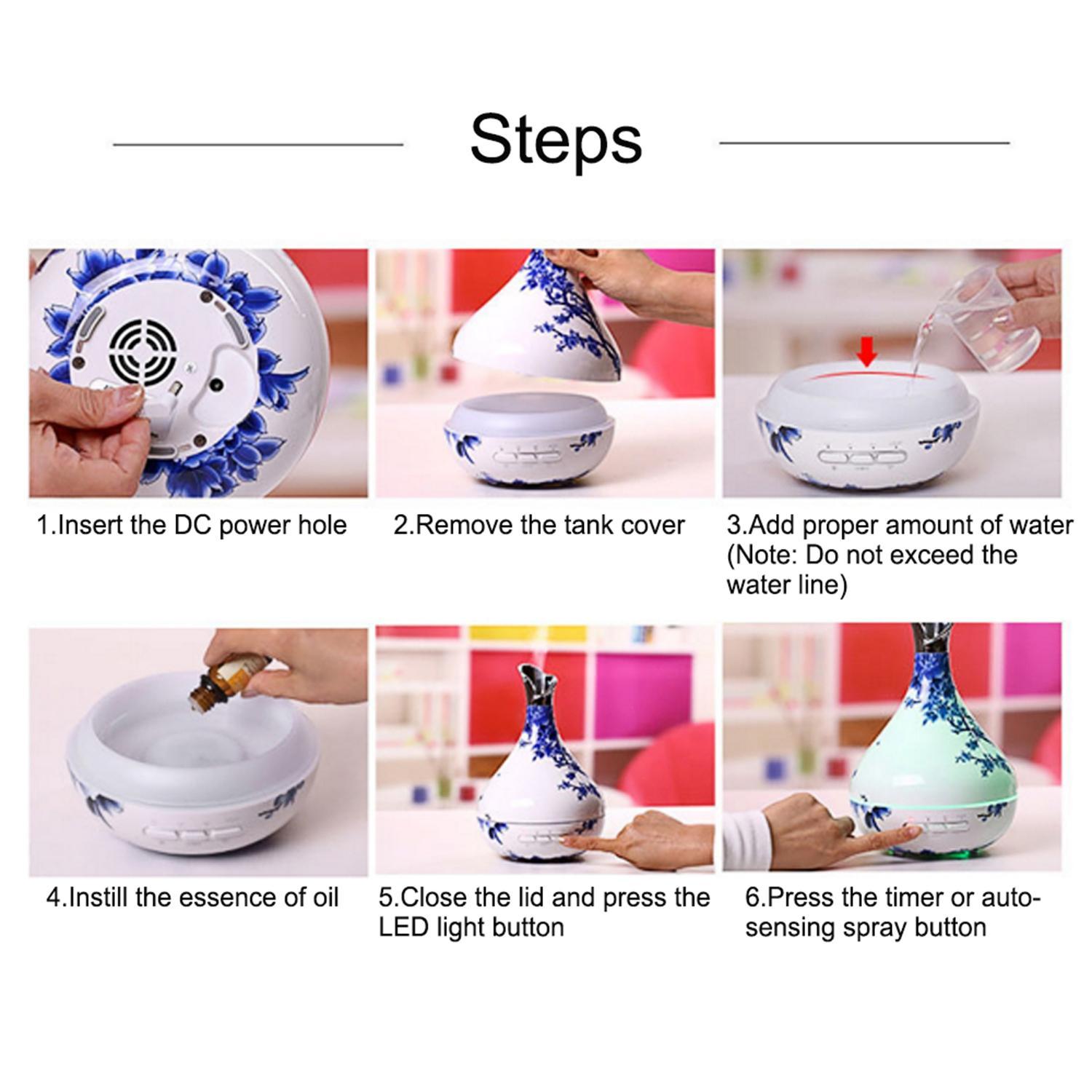 Steps

1.Insert the DC power hole

2.Remove the tank cover

3.Add proper amount of water (Note: Do not exceed the water line)

4.Instill the essence of oil

5.Close the lid and press the LED light button

6.Press the timer or auto-sensing spray button