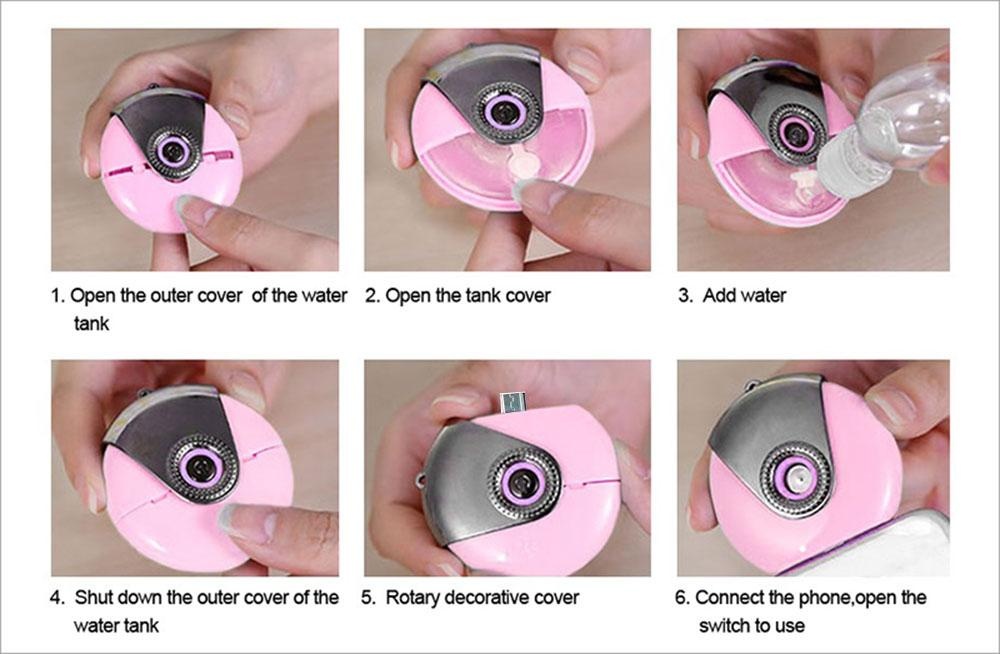 1. Open the outer cover of the water tank

2. Open the tank cover

3. Add water

4. Shut down the outer cover of the water tank

5. Rotary decorative cover

6. Connect the phone,open the switch to use