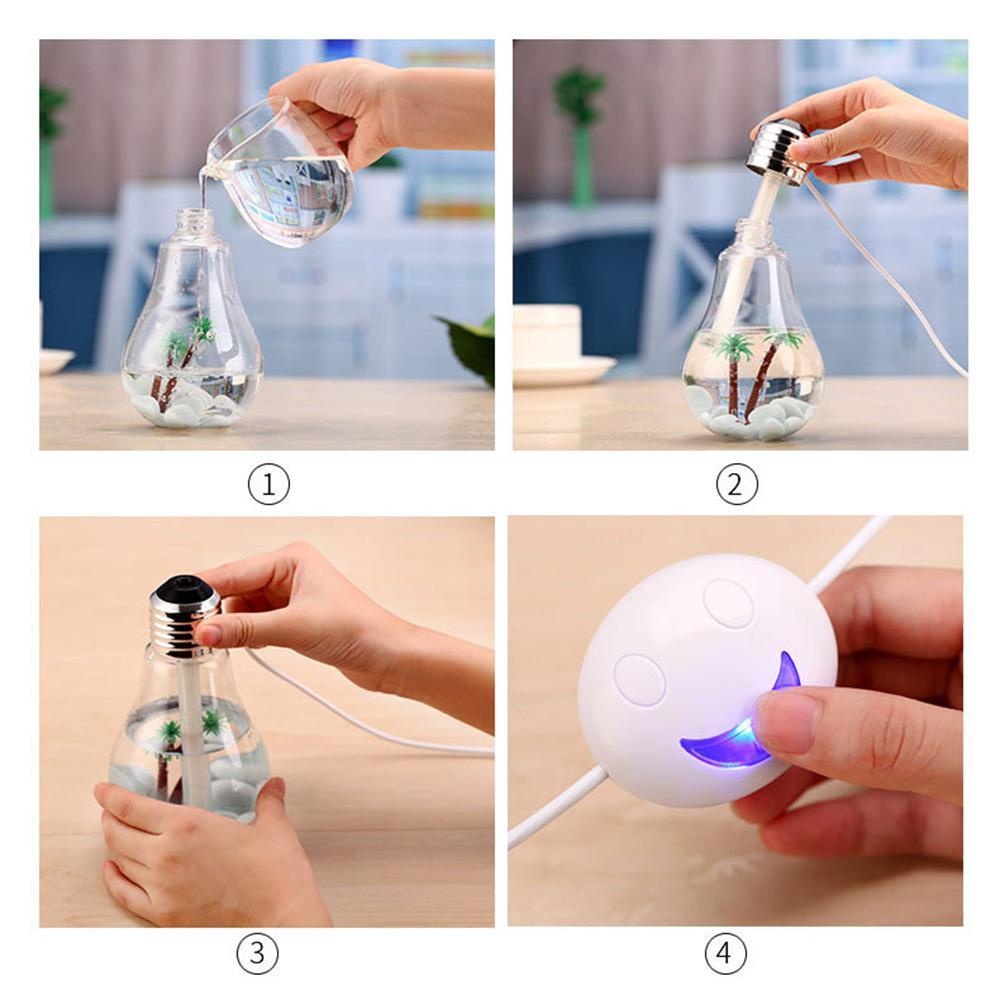 ①

②

③

④