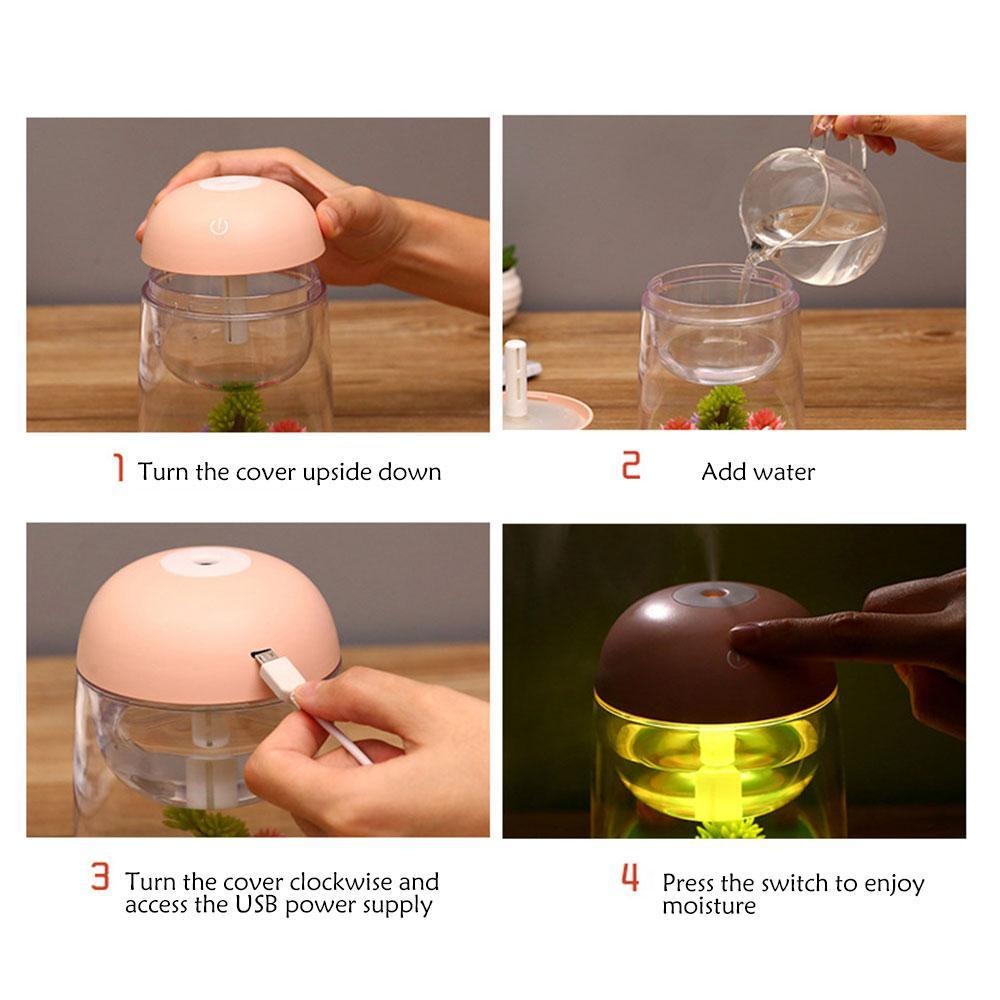 1 Turn the cover upside down

2 Add water

3 Turn the cover clockwise and access the USB power supply

4 Press the switch to enjoy moisture