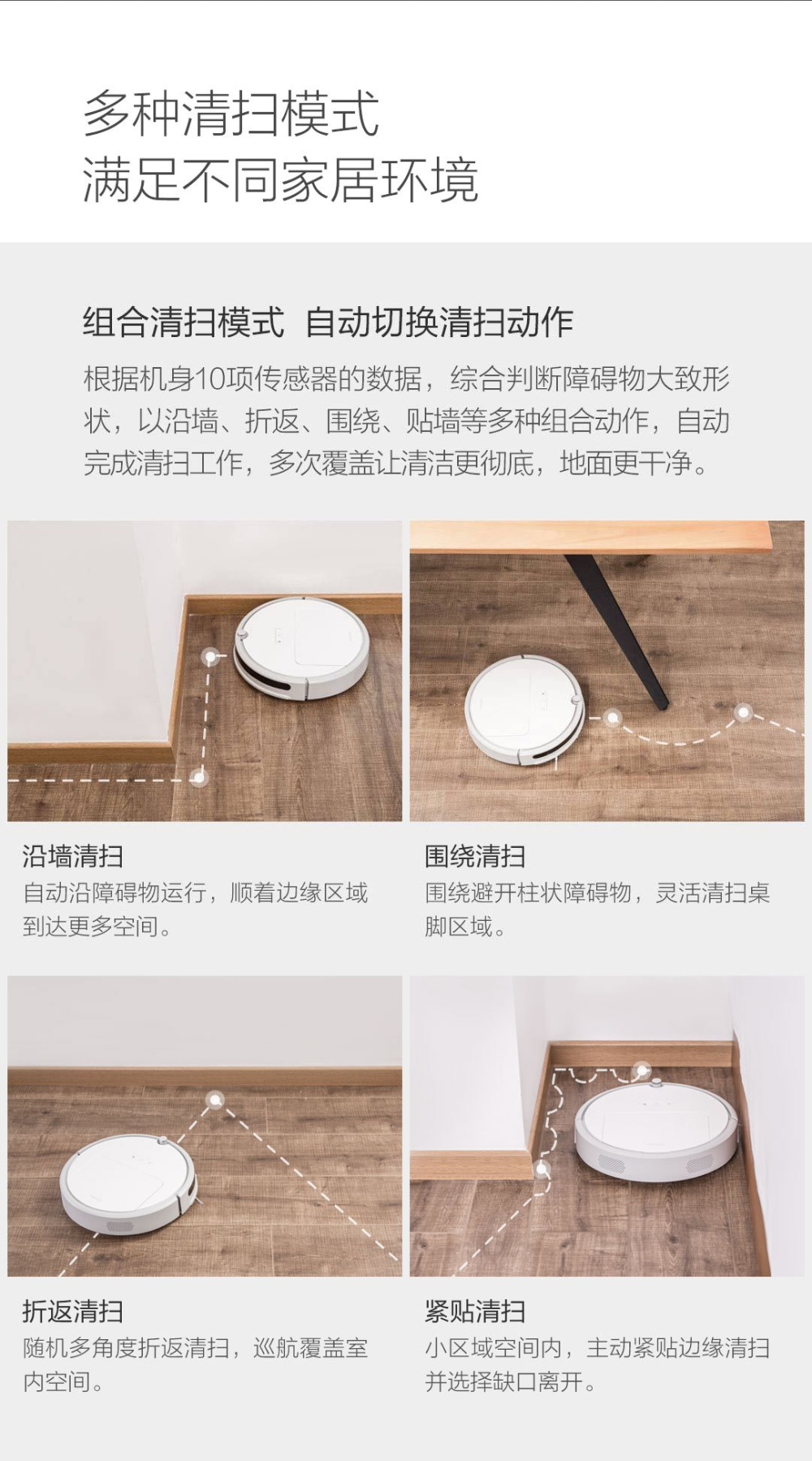 多种清扫模式
满足不同家居环境

组合清扫模式 自动切换清扫动作
根据机身10项传感器的数据，综合判断障碍物大致形状，以沿墙、折返、围绕、贴墙等多种组合动作，自动完成清扫工作，多次覆盖让清洁更彻底，地面更干净。

沿墙清扫
自动沿障碍物运行，顺着边缘区域到达更多空间。

围绕清扫
围绕避开柱状障碍物，灵活清扫桌脚区域。

折返清扫
随机多角度折返清扫，巡航覆盖室内空间。

紧贴清扫
小区域空间内，主动紧贴边缘清扫并选择缺口离开。