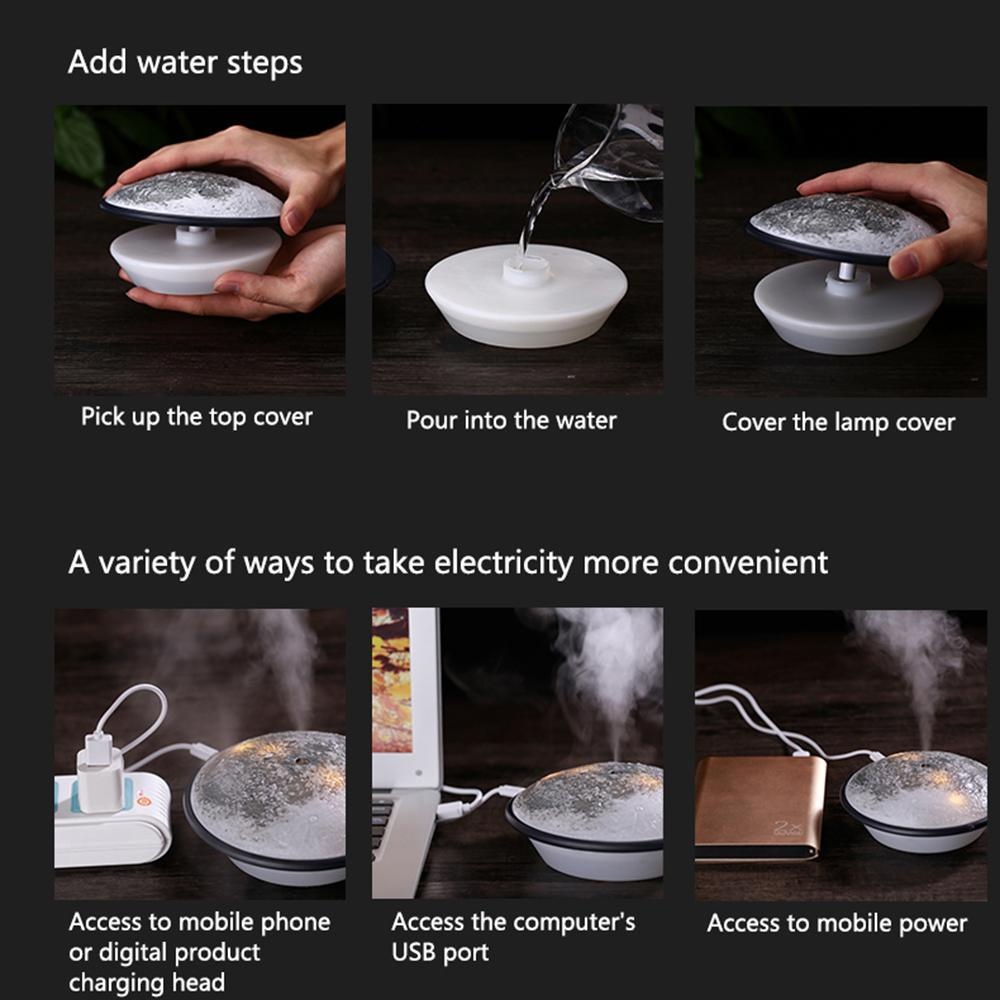 Add water steps

Pick up the top cover

Pour into the water

Cover the lamp cover

A variety of ways to take electricity more convenient

Access to mobile phone or digital product charging head

Access the computer's USB port

Access to mobile power