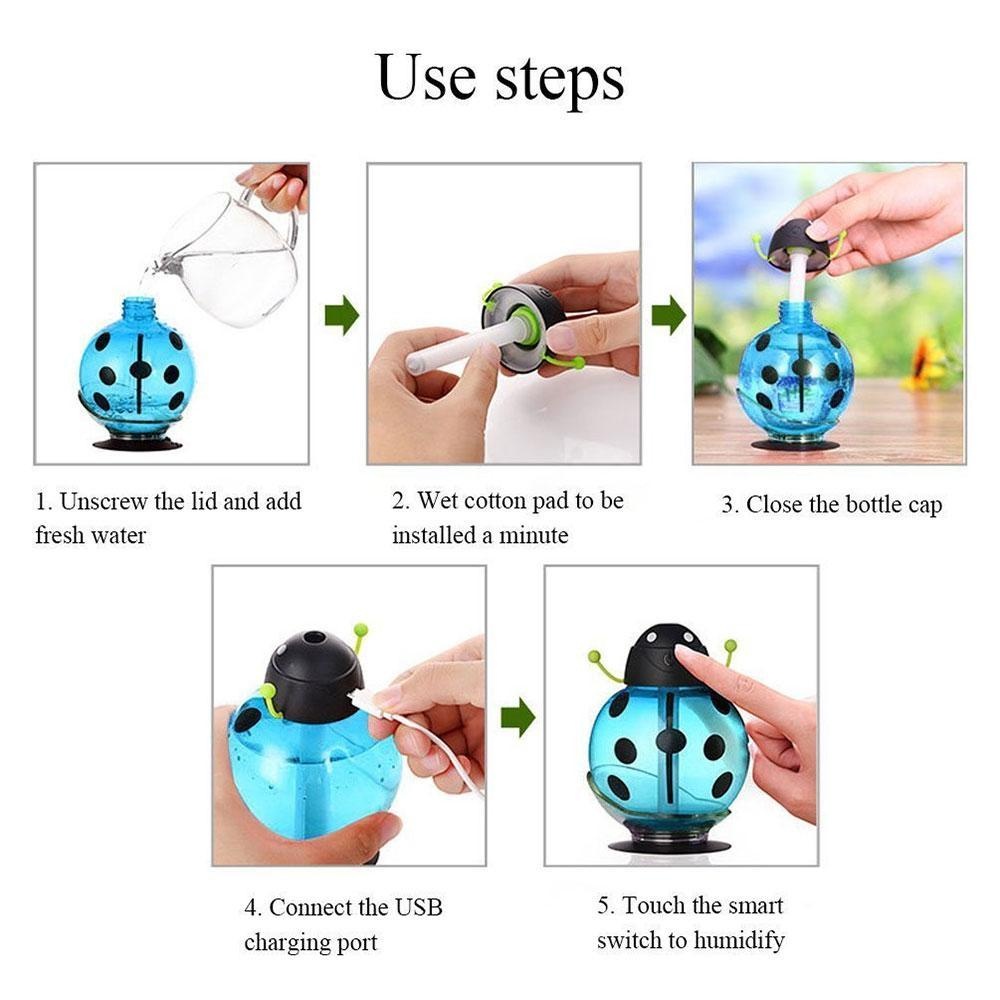 Use steps

1. Unscrew the lid and add fresh water

2. Wet cotton pad to be installed a minute

3. Close the bottle cap

4. Connect the USB charging port

5. Touch the smart switch to humidify