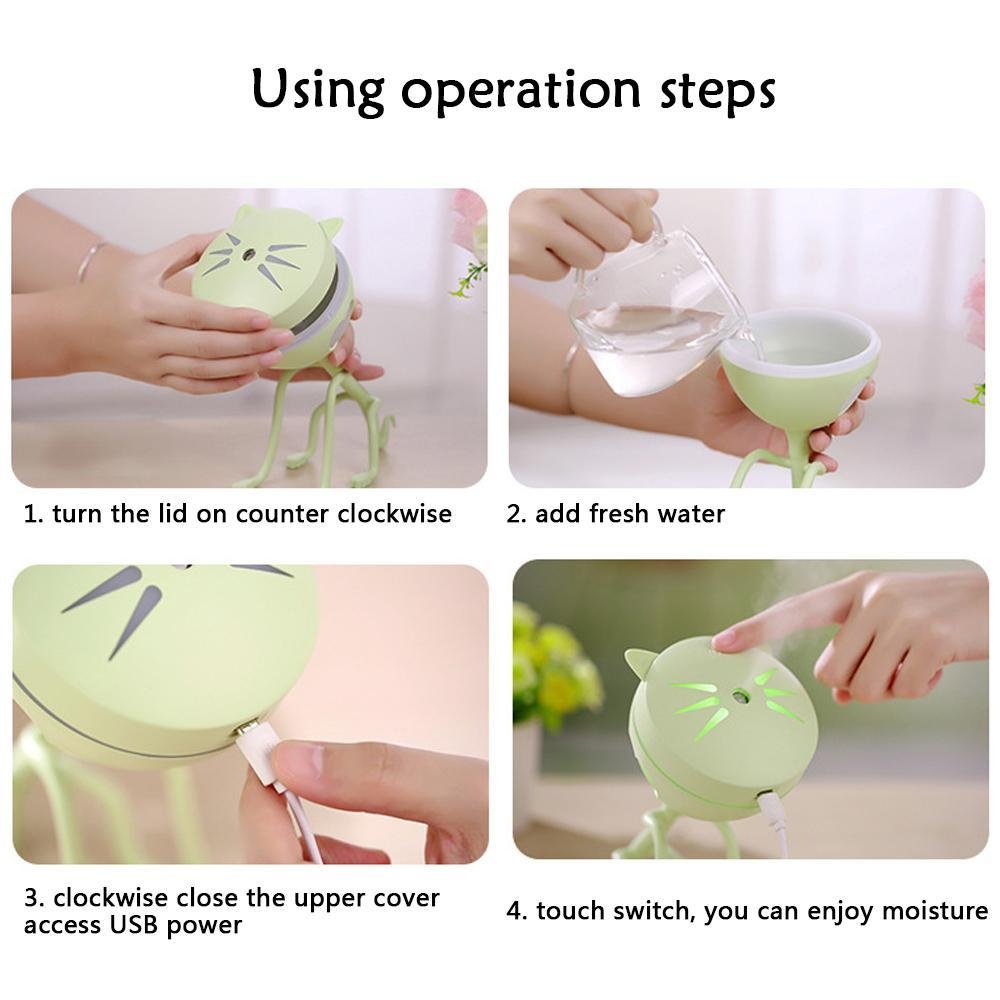 Using operation steps

1. turn the lid on counter clockwise

2. add fresh water

3. clockwise close the upper cover access USB power

4. touch switch, you can enjoy moisture