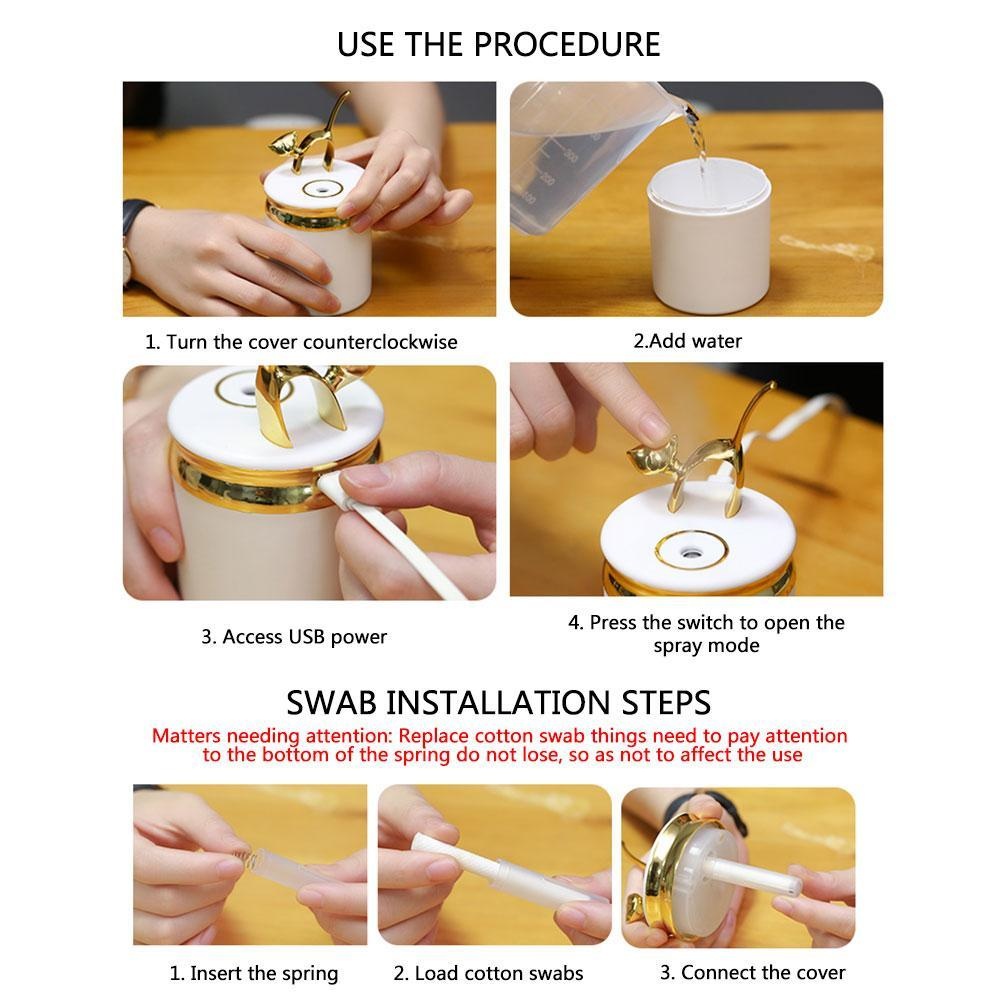 USE THE PROCEDURE

1. Turn the cover counterclockwise

2.Add water

3. Access USB power

4. Press the switch to open the spray mode

SWAB INSTALLATION STEPS

Matters needing attention: Replace cotton swab things need to pay attention to the bottom of the spring do not lose, so as not to affect the use

1. Insert the spring

2. Load cotton swabs

3. Connect the cover