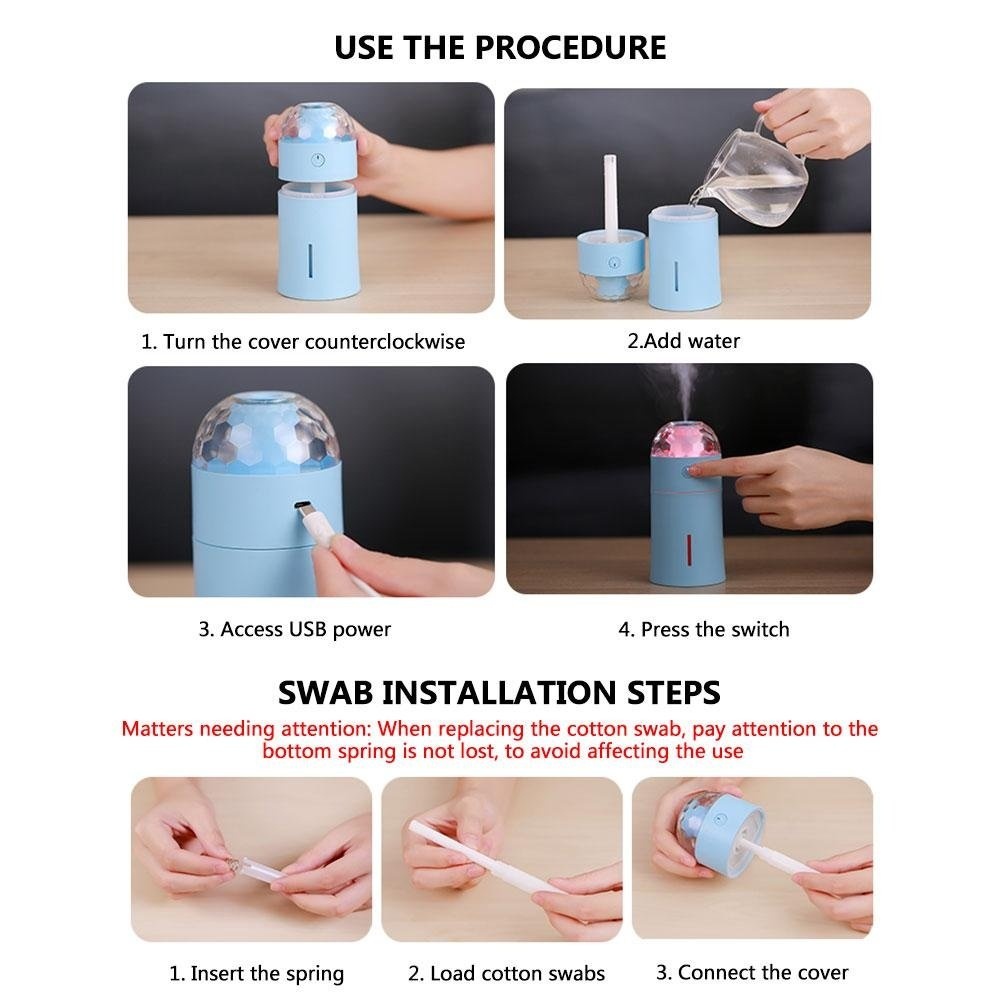 USE THE PROCEDURE

1. Turn the cover counterclockwise

2.Add water

3. Access USB power

4. Press the switch

SWAB INSTALLATION STEPS

Matters needing attention: When replacing the cotton swab, pay attention to the bottom spring is not lost, to avoid affecting the use

1. Insert the spring

2. Load cotton swabs

3. Connect the cover