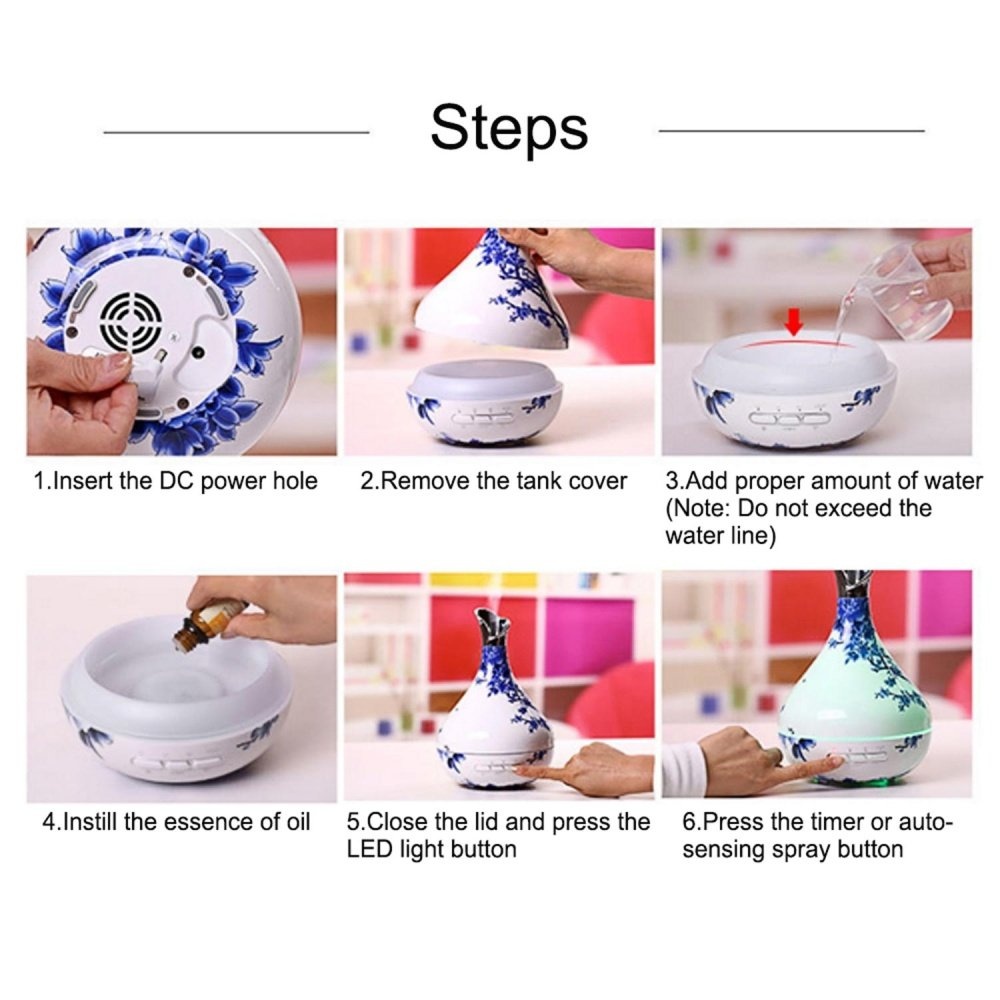 Steps

1.Insert the DC power hole

2.Remove the tank cover

3.Add proper amount of water (Note: Do not exceed the water line)

4.Instill the essence of oil

5.Close the lid and press the LED light button

6.Press the timer or auto-sensing spray button