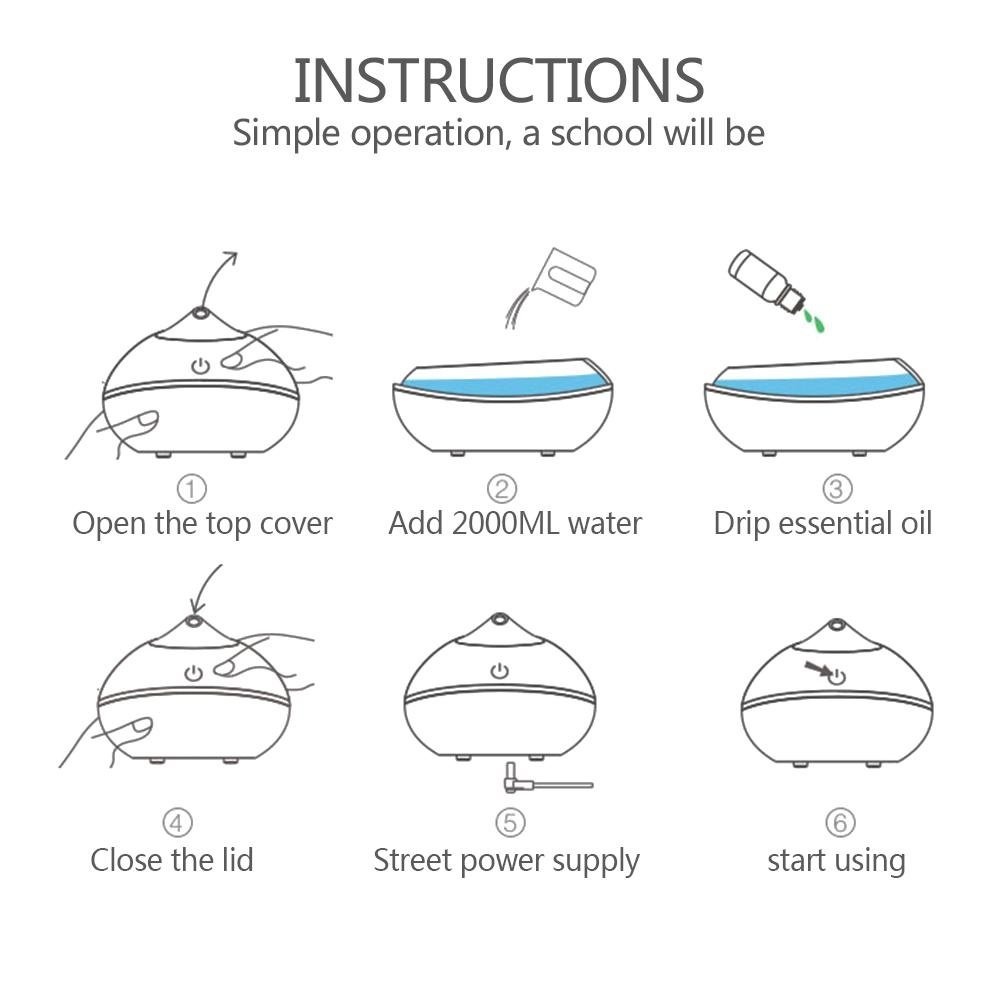 INSTRUCTIONS
Simple operation, a school will be

①
Open the top cover

②
Add 2000ML water

③
Drip essential oil

④
Close the lid

⑤
Street power supply

⑥
start using