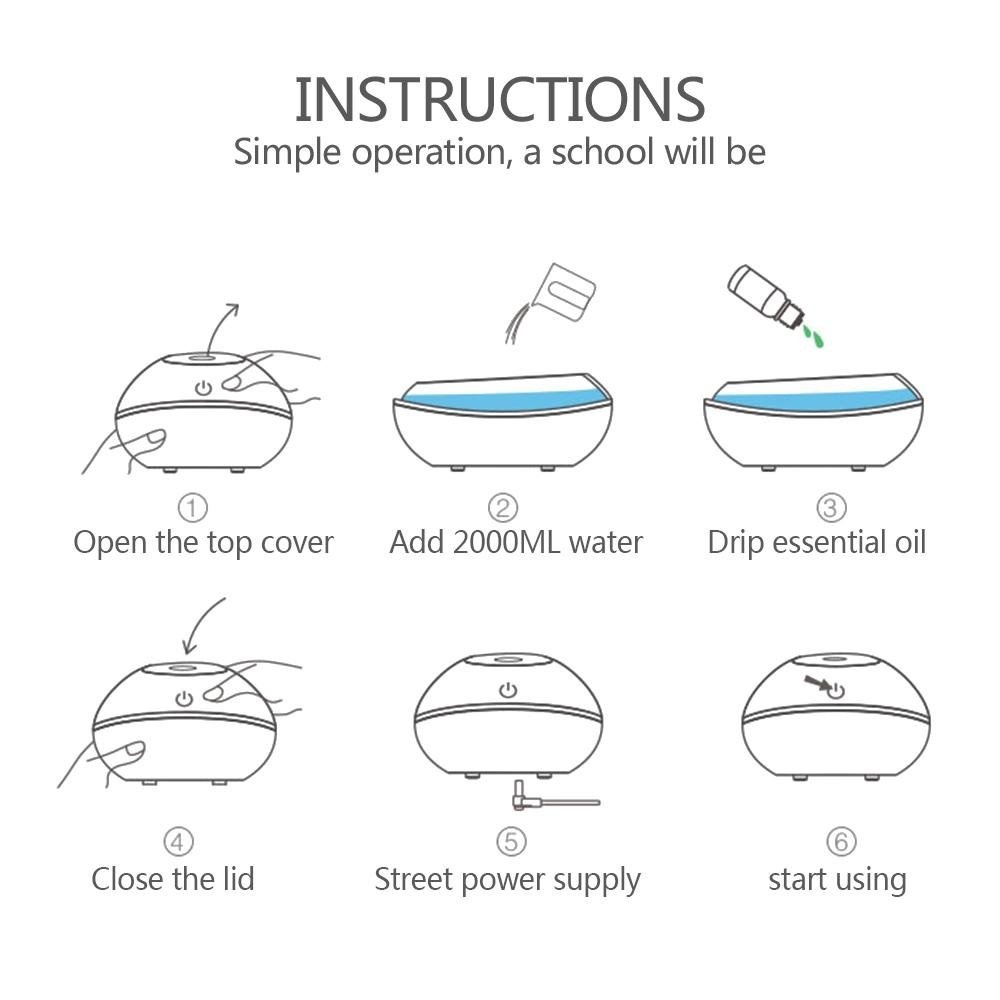 INSTRUCTIONS
Simple operation, a school will be

①
Open the top cover

②
Add 2000ML water

③
Drip essential oil

④
Close the lid

⑤
Street power supply

⑥
start using