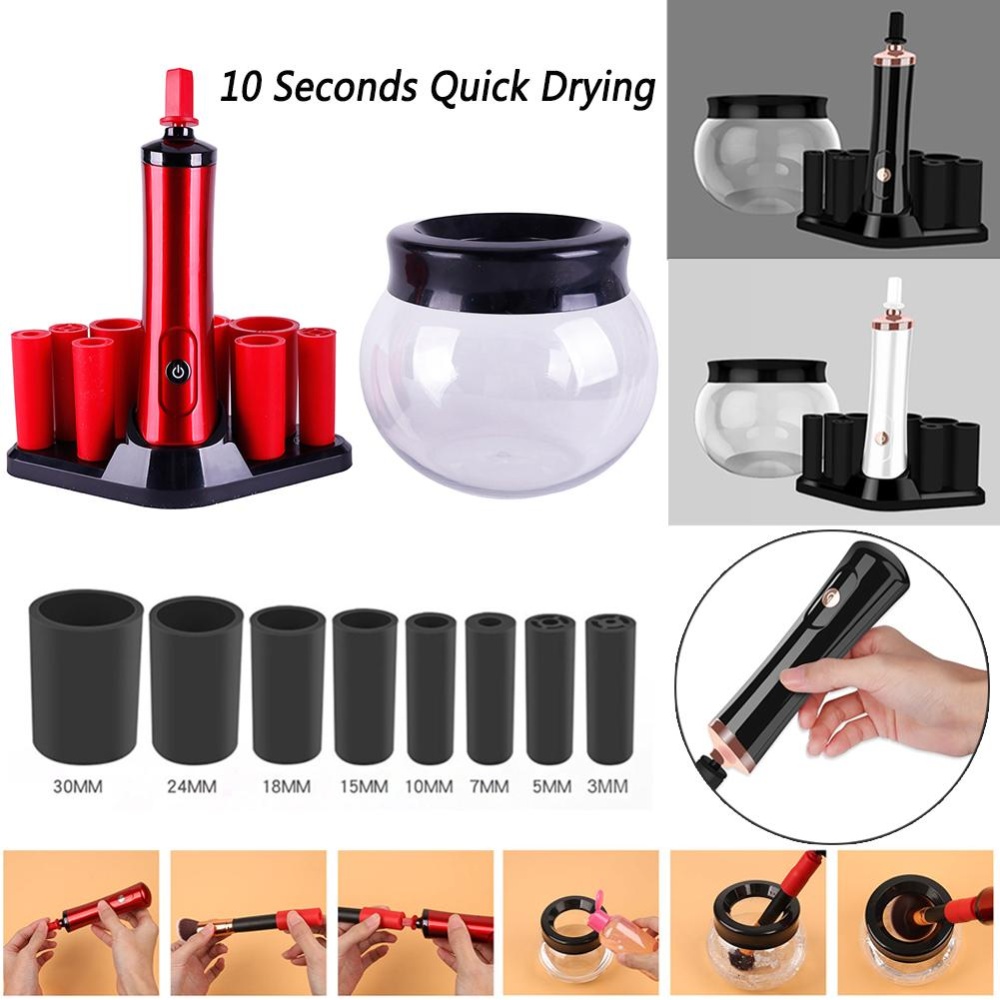 10 Seconds Quick Drying

30MM 24MM 18MM 15MM 10MM 7MM 5MM 3MM