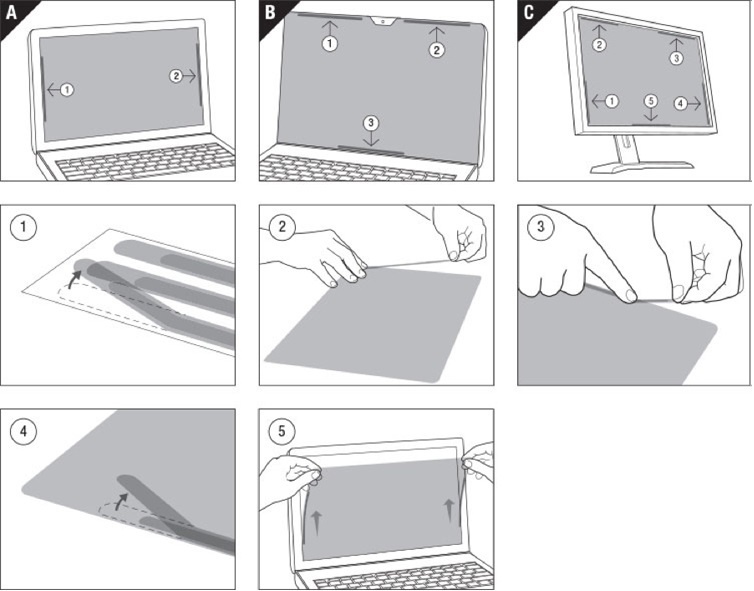 A
1
2
B
1
2
3
C
2
3
1
5
4
1
2
3
4
5