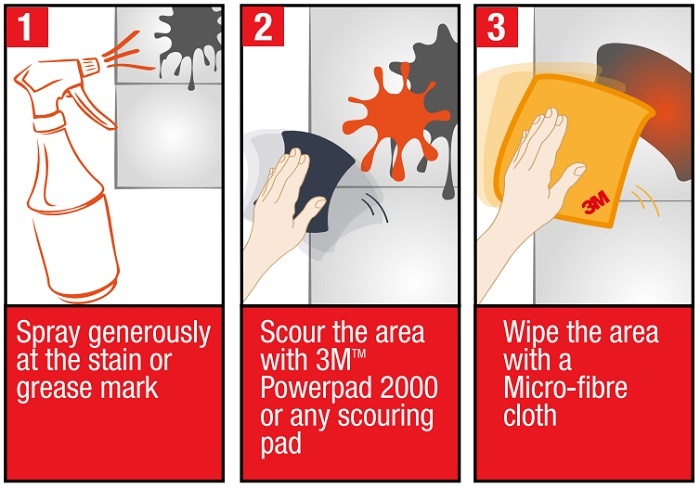 1

Spray generously at the stain or grease mark

2

Scour the area with 3M™ Powerpad 2000 or any scouring pad

3

3M

Wipe the area with a Micro-fibre cloth