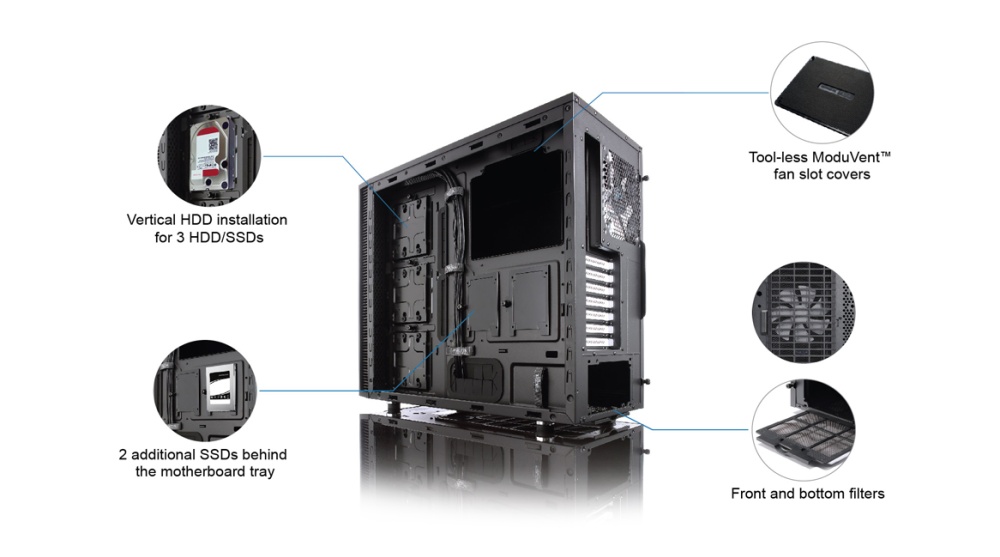 Vertical HDD installation for 3 HDD/SSDs

2 additional SSDs behind the motherboard tray

Tool-less ModuVent™ fan slot covers

Front and bottom filters