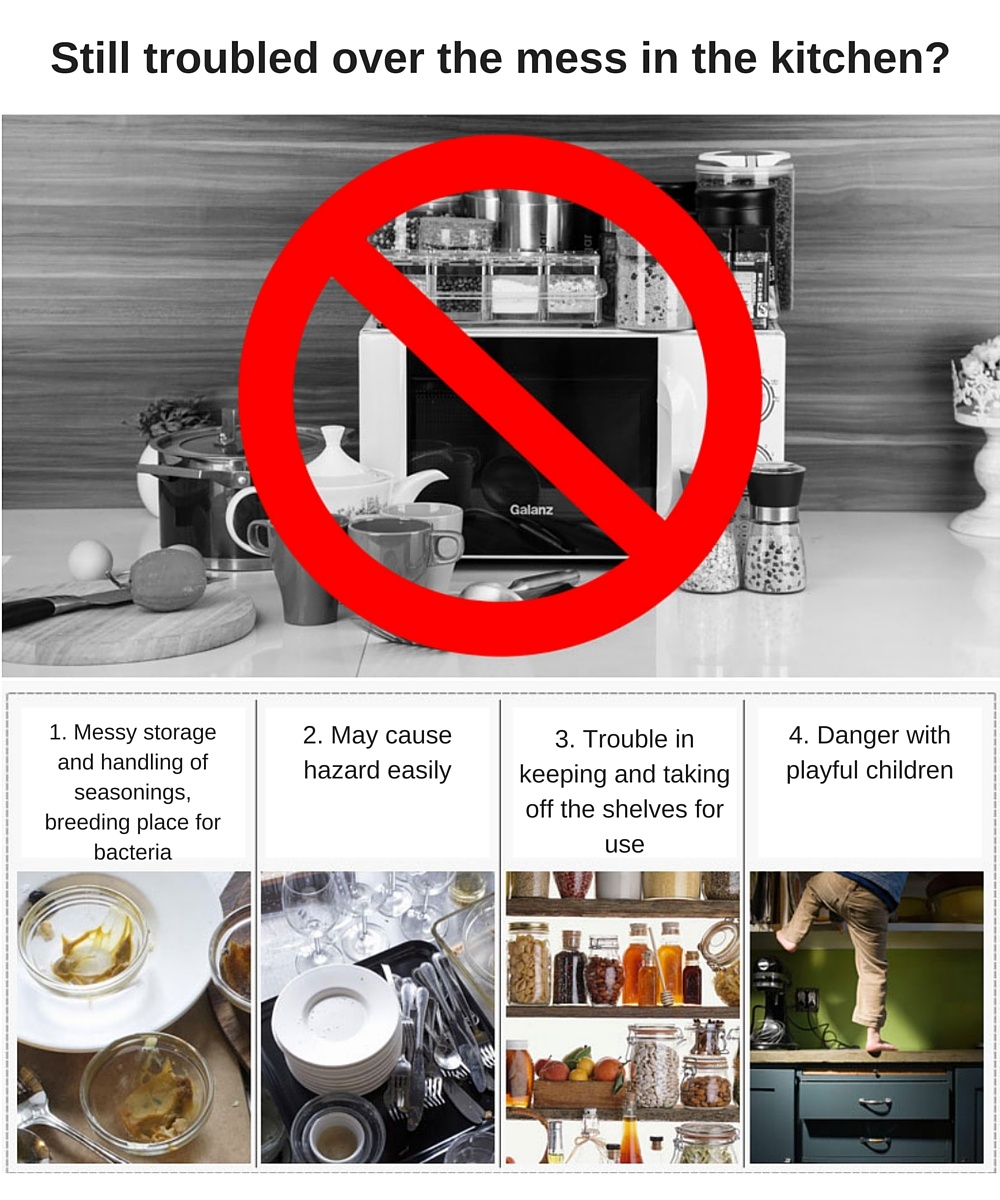 Still troubled over the mess in the kitchen?

Galanz

1. Messy storage and handling of seasonings, breeding place for bacteria

2. May cause hazard easily

3. Trouble in keeping and taking off the shelves for use

4. Danger with playful children