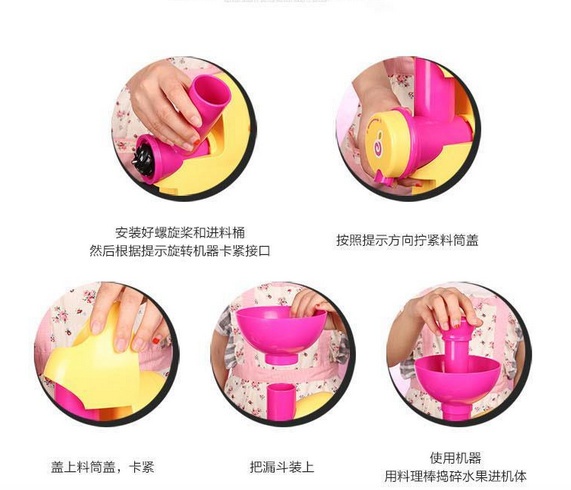 安装好螺旋桨和进料桶
然后根据提示旋转机器卡紧接口

按照提示方向拧紧料筒盖

盖上料筒盖，卡紧

把漏斗装上

使用机器
用料理棒捣碎水果进机体