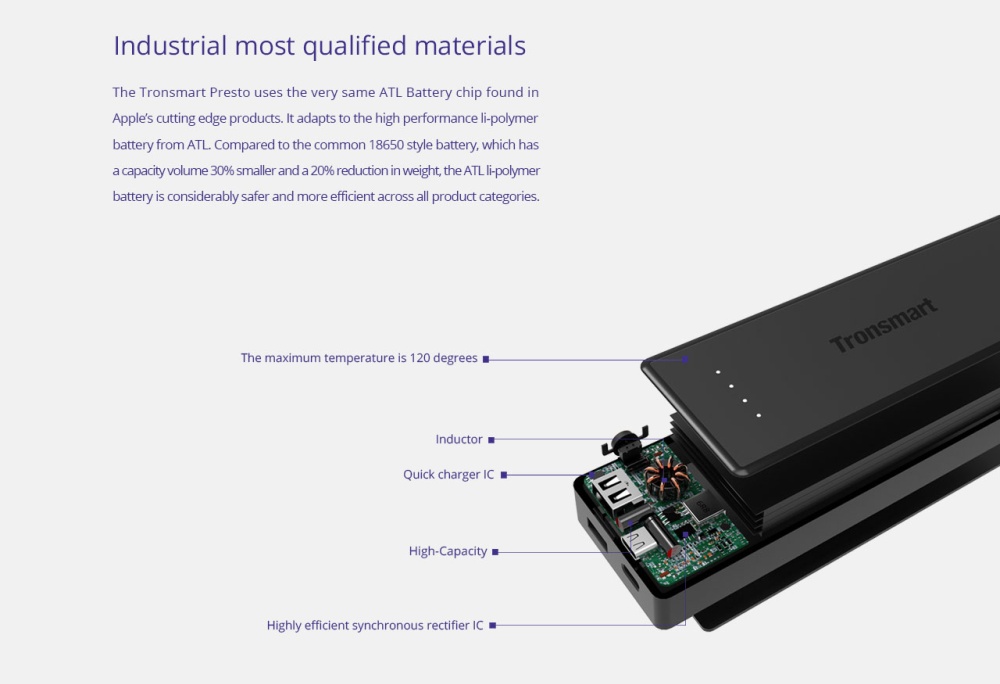 Industrial most qualified materials

The Tronsmart Presto uses the very same ATL Battery chip found in Apple's cutting edge products. It adapts to the high performance li-polymer battery from ATL. Compared to the common 18650 style battery, which has a capacity volume 30% smaller and a 20% reduction in weight, the ATL li-polymer battery is considerably safer and more efficient across all product categories.

The maximum temperature is 120 degrees

Inductor

Quick charger IC

High-Capacity

Highly efficient synchronous rectifier IC

Tronsmart