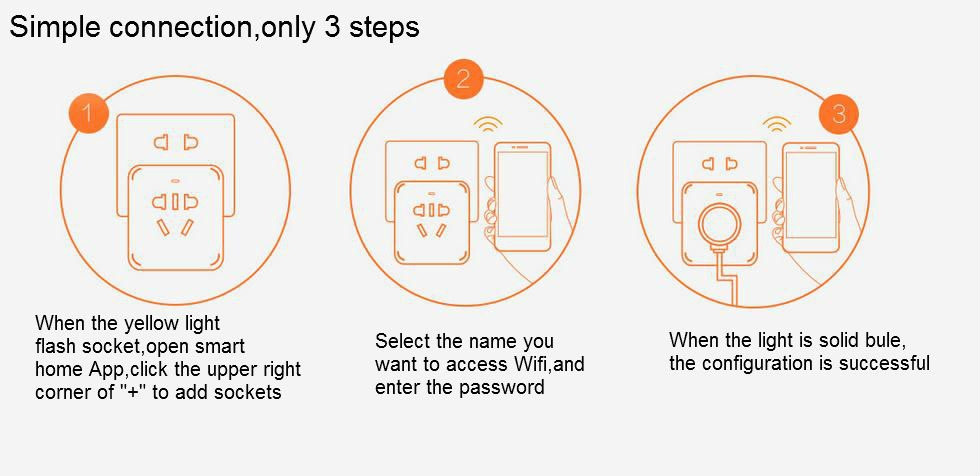 Simple connection,only 3 steps

1

When the yellow light flash socket,open smart home App,click the upper right corner of "+" to add sockets

2

Select the name you want to access Wifi,and enter the password

3

When the light is solid bule, the configuration is successful