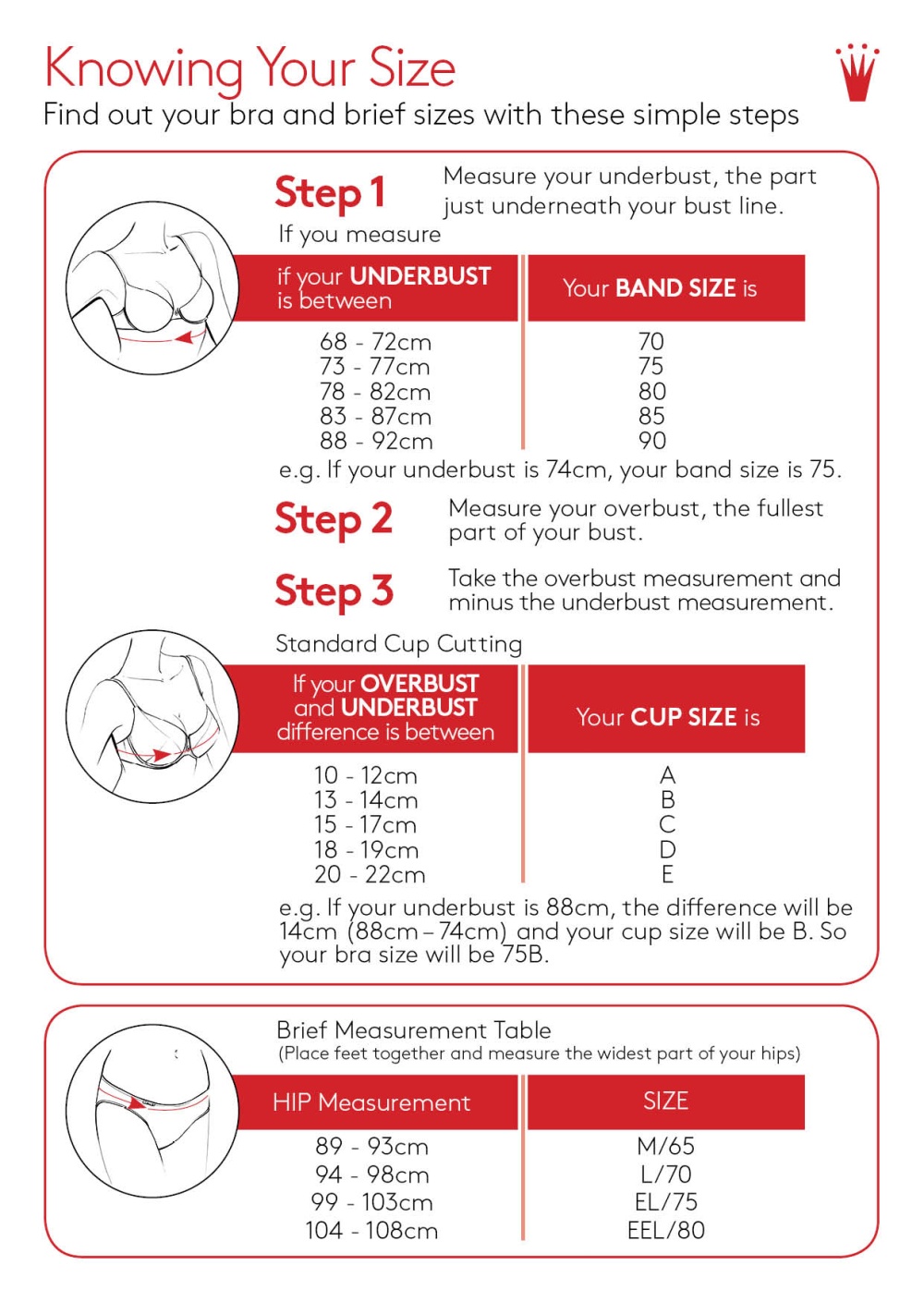 Knowing Your Size
Find out your bra and brief sizes with these simple steps

Step 1
Measure your underbust, the part just underneath your bust line.
If you measure

| if your UNDERBUST is between | Your BAND SIZE is |
|---|---|
| 68 - 72cm | 70 |
| 73 - 77cm | 75 |
| 78 - 82cm | 80 |
| 83 - 87cm | 85 |
| 88 - 92cm | 90 |

e.g. If your underbust is 74cm, your band size is 75.

Step 2
Measure your overbust, the fullest part of your bust.

Step 3
Take the overbust measurement and minus the underbust measurement.

Standard Cup Cutting

| If your OVERBUST and UNDERBUST difference is between | Your CUP SIZE is |
|---|---|
| 10 - 12cm | A |
| 13 - 14cm | B |
| 15 - 17cm | C |
| 18 - 19cm | D |
| 20 - 22cm | E |

e.g. If your underbust is 88cm, the difference will be 14cm (88cm – 74cm) and your cup size will be B. So your bra size will be 75B.

Brief Measurement Table
(Place feet together and measure the widest part of your hips)

| HIP Measurement | SIZE |
|---|---|
| 89 - 93cm | M/65 |
| 94 - 98cm | L/70 |
| 99 - 103cm | EL/75 |
| 104 - 108cm | EEL/80 |