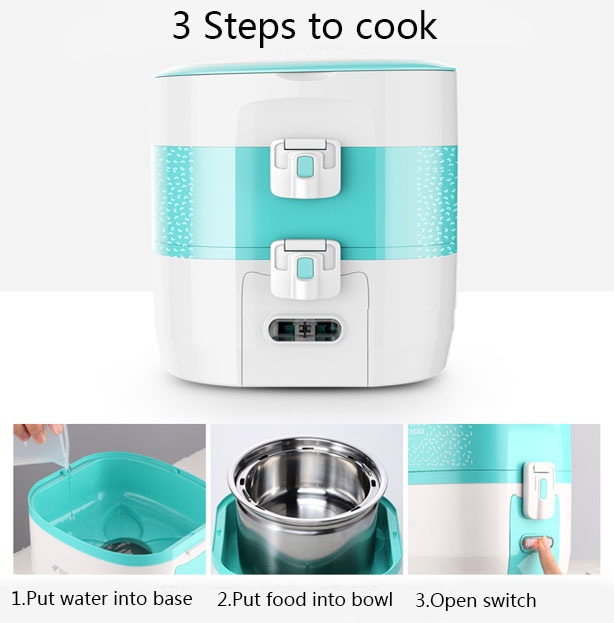 3 Steps to cook

1.Put water into base

2.Put food into bowl

3.Open switch