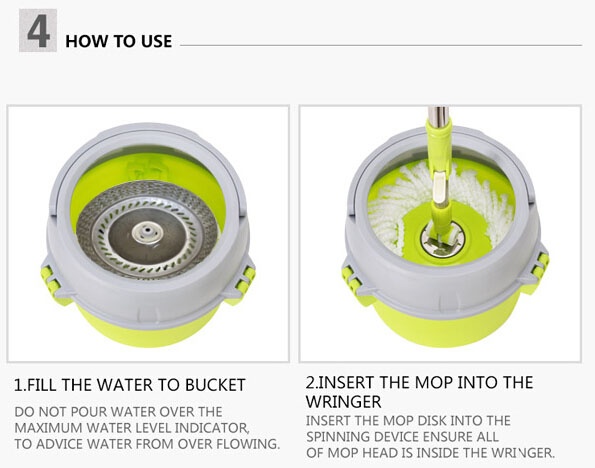 4 HOW TO USE

1.FILL THE WATER TO BUCKET

DO NOT POUR WATER OVER THE MAXIMUM WATER LEVEL INDICATOR, TO ADVICE WATER FROM OVER FLOWING.

2.INSERT THE MOP INTO THE WRINGER

INSERT THE MOP DISK INTO THE SPINNING DEVICE ENSURE ALL OF MOP HEAD IS INSIDE THE WRINGER.