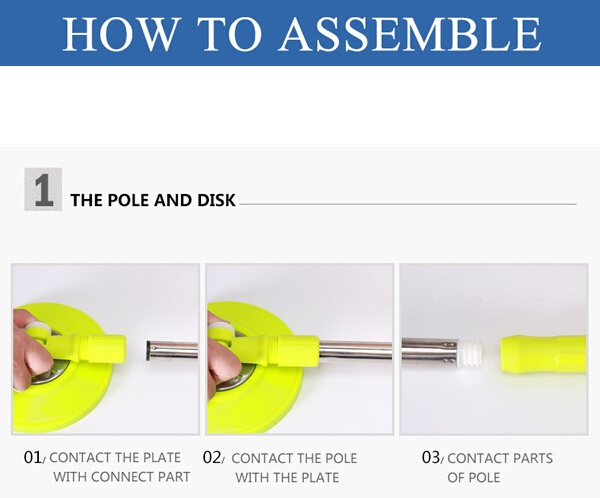 HOW TO ASSEMBLE

1 THE POLE AND DISK

01/ CONTACT THE PLATE WITH CONNECT PART

02/ CONTACT THE POLE WITH THE PLATE

03/ CONTACT PARTS OF POLE