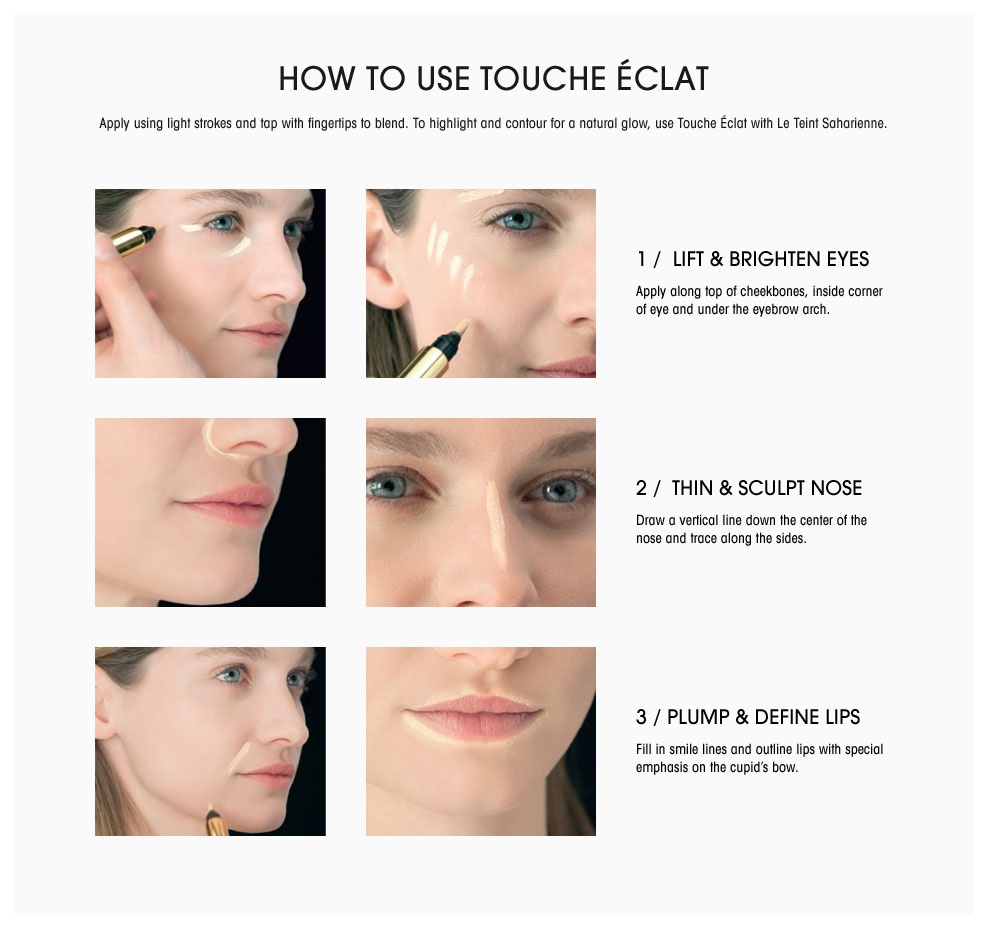 HOW TO USE TOUCHE ÉCLAT

Apply using light strokes and tap with fingertips to blend. To highlight and contour for a natural glow, use Touche Éclat with Le Teint Saharienne.

1 / LIFT & BRIGHTEN EYES

Apply along top of cheekbones, inside corner of eye and under the eyebrow arch.

2 / THIN & SCULPT NOSE

Draw a vertical line down the center of the nose and trace along the sides.

3 / PLUMP & DEFINE LIPS

Fill in smile lines and outline lips with special emphasis on the cupid's bow.