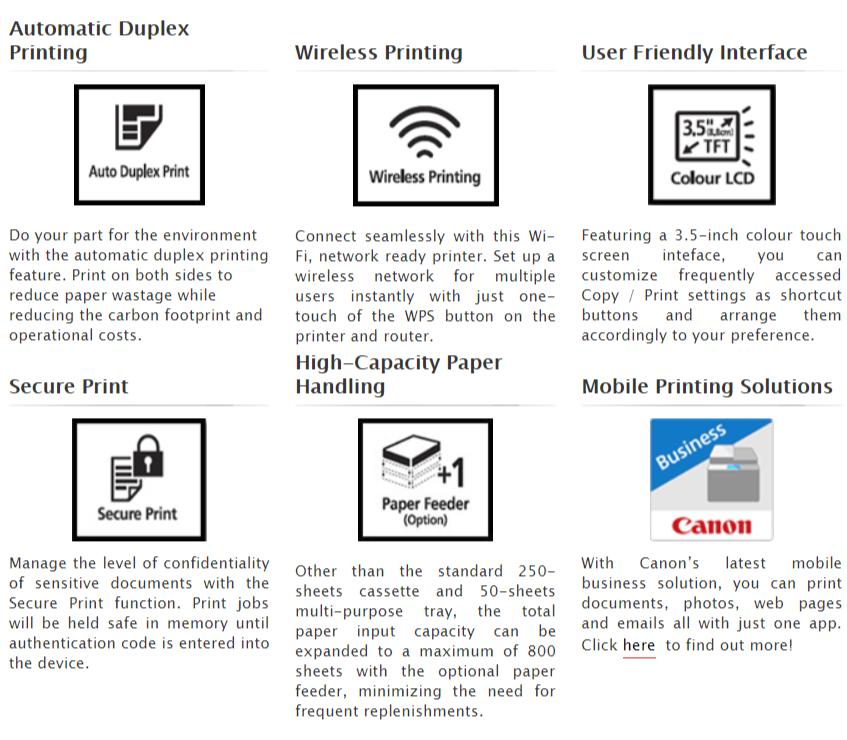 Automatic Duplex Printing

Auto Duplex Print

Do your part for the environment with the automatic duplex printing feature. Print on both sides to reduce paper wastage while reducing the carbon footprint and operational costs.

Wireless Printing

Wireless Printing

Connect seamlessly with this Wi-Fi, network ready printer. Set up a wireless network for multiple users instantly with just one-touch of the WPS button on the printer and router.

User Friendly Interface

3.5" (8.8cm) TFT

Colour LCD

Featuring a 3.5-inch colour touch screen inteface, you can customize frequently accessed Copy / Print settings as shortcut buttons and arrange them accordingly to your preference.

Secure Print

Secure Print

Manage the level of confidentiality of sensitive documents with the Secure Print function. Print jobs will be held safe in memory until authentication code is entered into the device.

High-Capacity Paper Handling

+1

Paper Feeder (Option)

Other than the standard 250-sheets cassette and 50-sheets multi-purpose tray, the total paper input capacity can be expanded to a maximum of 800 sheets with the optional paper feeder, minimizing the need for frequent replenishments.

Mobile Printing Solutions

Business

Canon

With Canon's latest mobile business solution, you can print documents, photos, web pages and emails all with just one app. Click here to find out more!