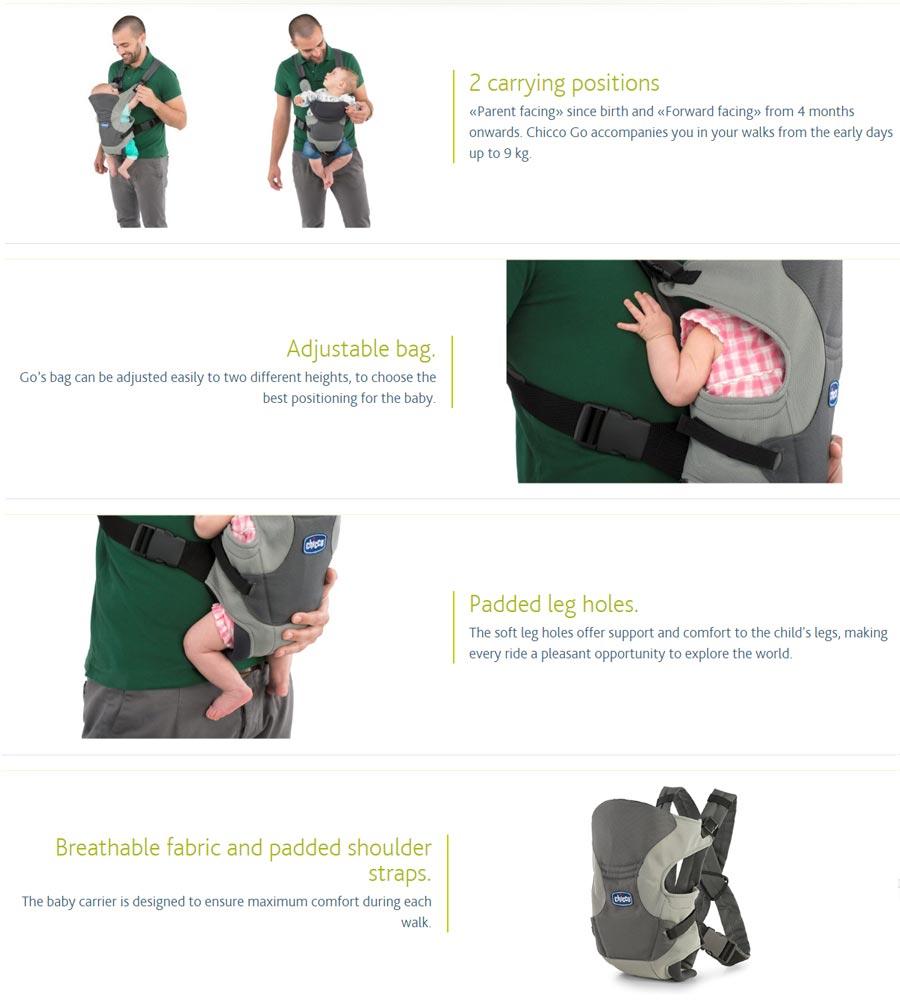 2 carrying positions
«Parent facing» since birth and «Forward facing» from 4 months onwards. Chicco Go accompanies you in your walks from the early days up to 9 kg.

Adjustable bag.
Go's bag can be adjusted easily to two different heights, to choose the best positioning for the baby.

chicco

chicco

Padded leg holes.
The soft leg holes offer support and comfort to the child's legs, making every ride a pleasant opportunity to explore the world.

Breathable fabric and padded shoulder straps.
The baby carrier is designed to ensure maximum comfort during each walk.

chicco