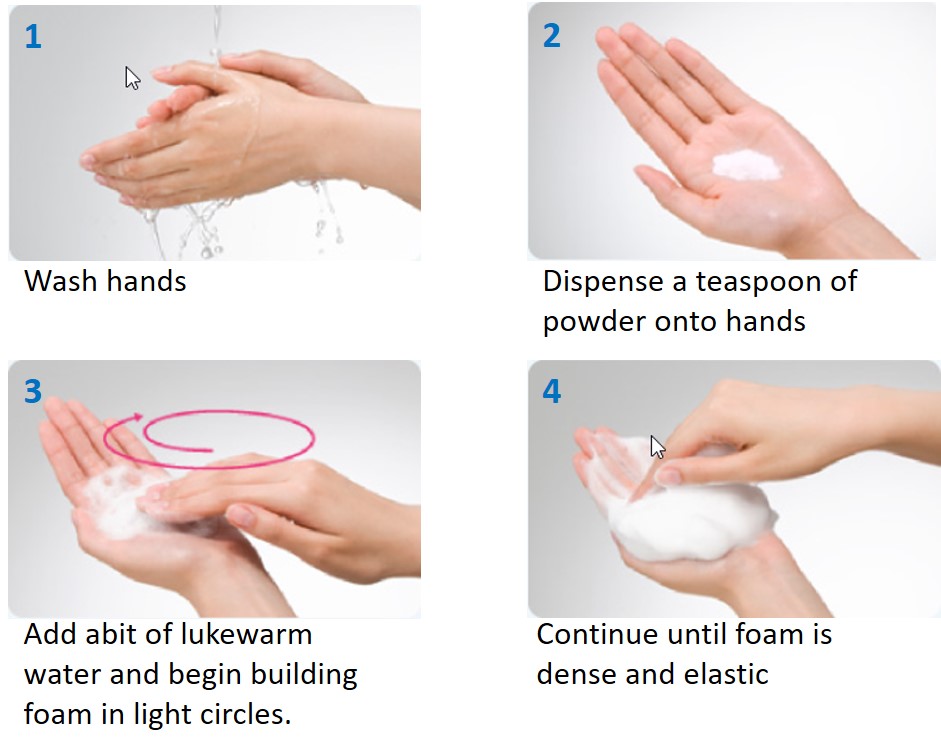 1

Wash hands

2

Dispense a teaspoon of powder onto hands

3

Add abit of lukewarm water and begin building foam in light circles.

4

Continue until foam is dense and elastic