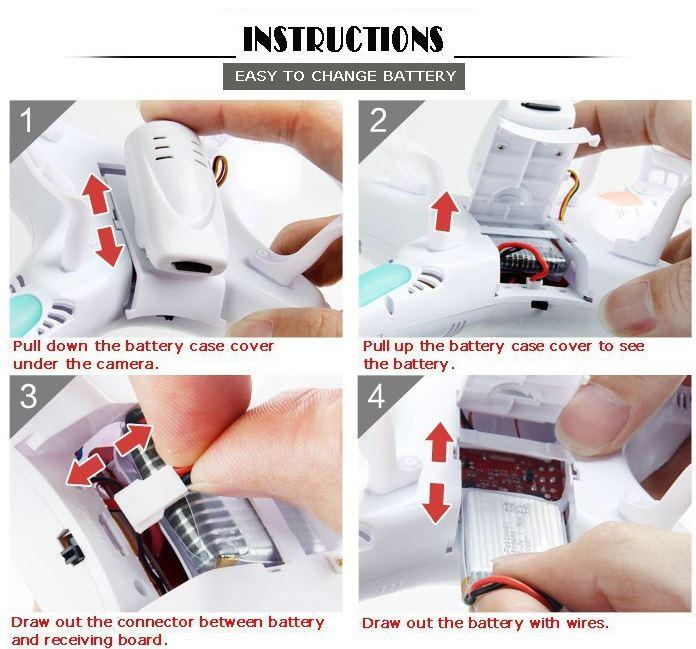 INSTRUCTIONS

EASY TO CHANGE BATTERY

1

Pull down the battery case cover under the camera.

2

Pull up the battery case cover to see the battery.

3

Draw out the connector between battery and receiving board.

4

Draw out the battery with wires.