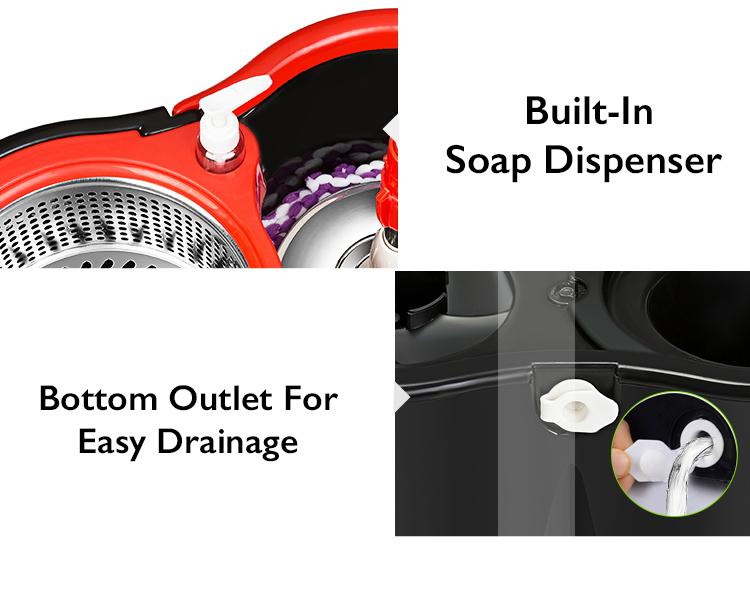 Built-In
Soap Dispenser

Bottom Outlet For
Easy Drainage