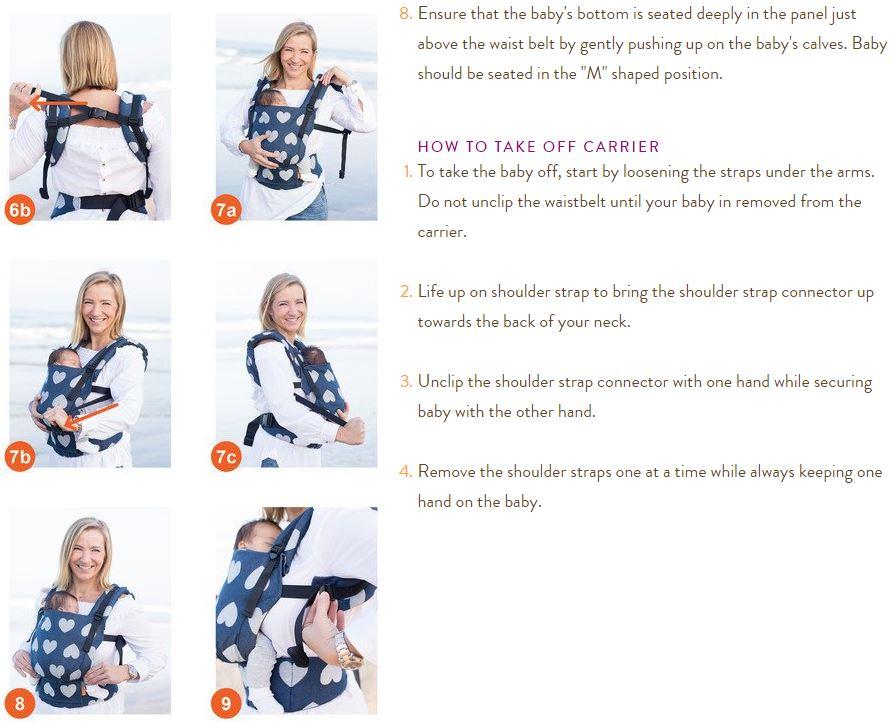 6b

7a

7b

7c

8

9

8. Ensure that the baby's bottom is seated deeply in the panel just above the waist belt by gently pushing up on the baby's calves. Baby should be seated in the "M" shaped position.

HOW TO TAKE OFF CARRIER

1. To take the baby off, start by loosening the straps under the arms. Do not unclip the waistbelt until your baby in removed from the carrier.

2. Life up on shoulder strap to bring the shoulder strap connector up towards the back of your neck.

3. Unclip the shoulder strap connector with one hand while securing baby with the other hand.

4. Remove the shoulder straps one at a time while always keeping one hand on the baby.