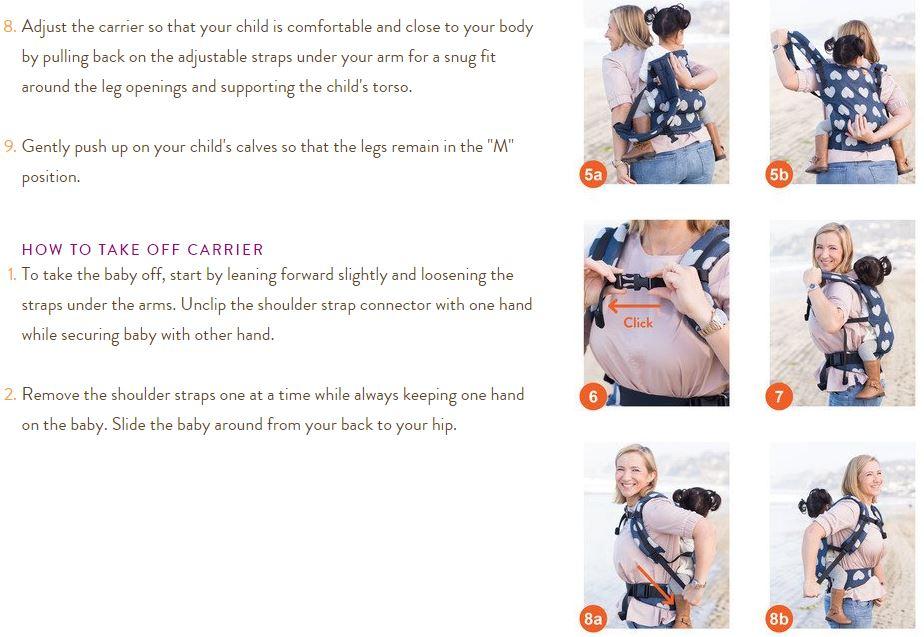 8. Adjust the carrier so that your child is comfortable and close to your body by pulling back on the adjustable straps under your arm for a snug fit around the leg openings and supporting the child's torso.

9. Gently push up on your child's calves so that the legs remain in the "M" position.

HOW TO TAKE OFF CARRIER

1. To take the baby off, start by leaning forward slightly and loosening the straps under the arms. Unclip the shoulder strap connector with one hand while securing baby with other hand.

2. Remove the shoulder straps one at a time while always keeping one hand on the baby. Slide the baby around from your back to your hip.

5a

5b

Click

6

7

8a

8b