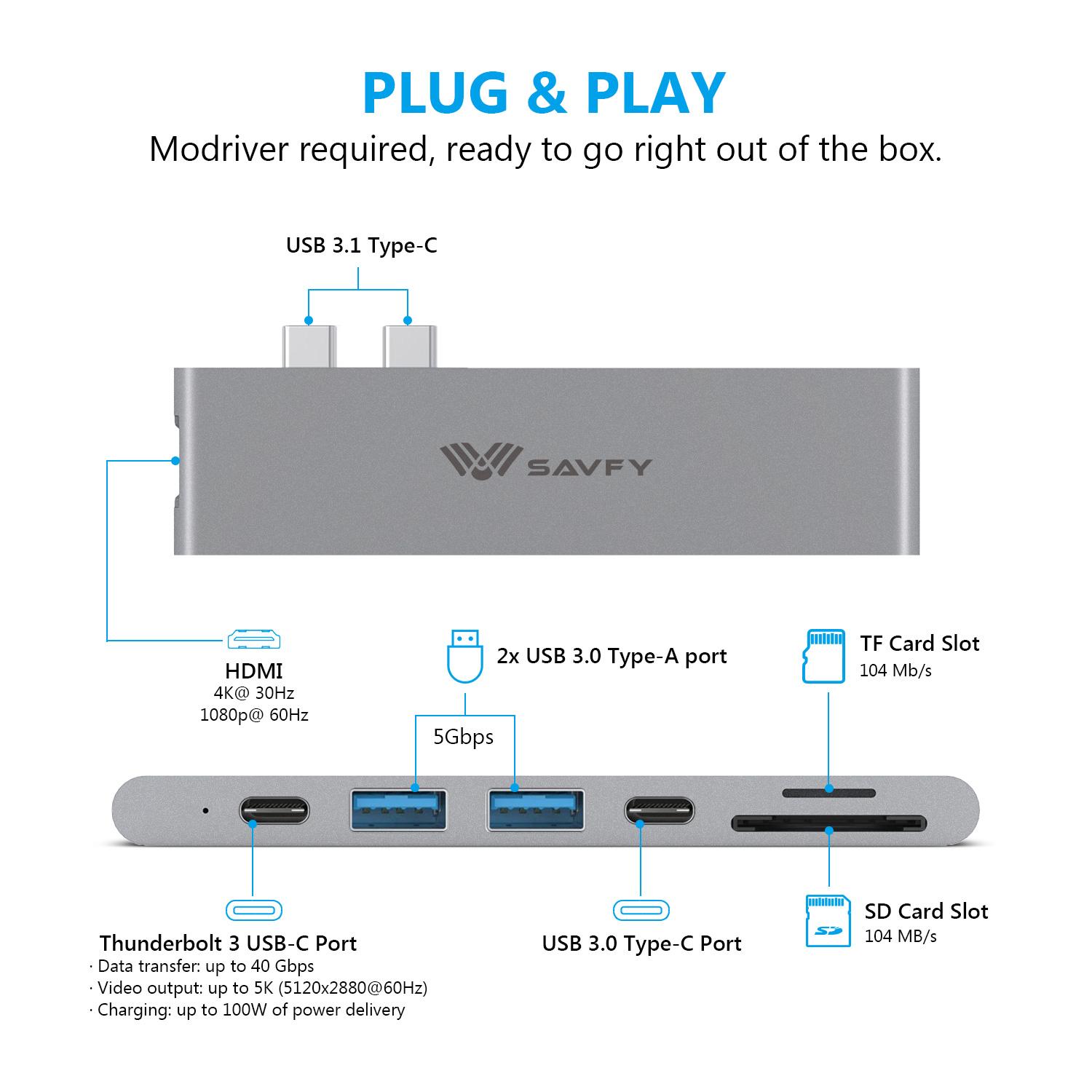 PLUG & PLAY

Modriver required, ready to go right out of the box.

USB 3.1 Type-C

SAVFY

HDMI
4K@ 30Hz
1080p@ 60Hz

2x USB 3.0 Type-A port

5Gbps

TF Card Slot
104 Mb/s

SD Card Slot
104 MB/s

Thunderbolt 3 USB-C Port
· Data transfer: up to 40 Gbps
· Video output: up to 5K (5120x2880@60Hz)
· Charging: up to 100W of power delivery

USB 3.0 Type-C Port