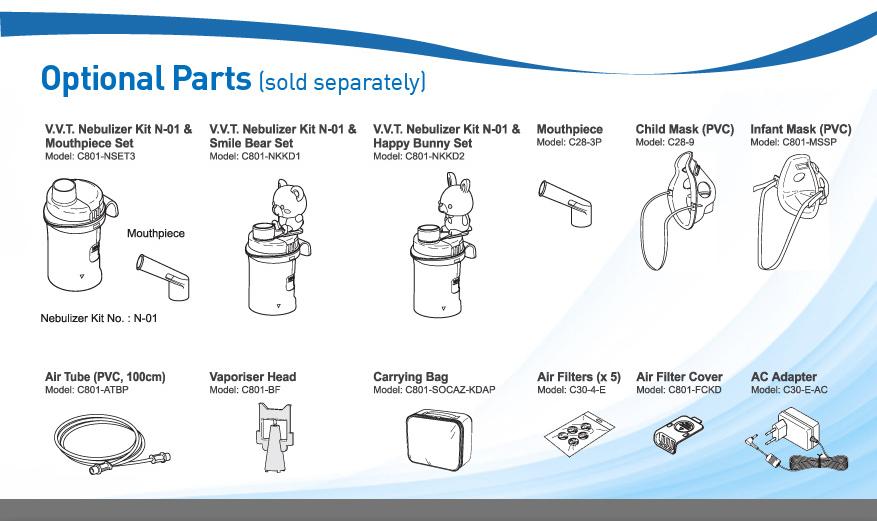 Optional Parts (sold separately)

V.V.T. Nebulizer Kit N-01 & Mouthpiece Set
Model: C801-NSET3

Mouthpiece

Nebulizer Kit No. : N-01

V.V.T. Nebulizer Kit N-01 & Smile Bear Set
Model: C801-NKKD1

V.V.T. Nebulizer Kit N-01 & Happy Bunny Set
Model: C801-NKKD2

Mouthpiece
Model: C28-3P

Child Mask (PVC)
Model: C28-9

Infant Mask (PVC)
Model: C801-MSSP

Air Tube (PVC, 100cm)
Model: C801-ATBP

Vaporiser Head
Model: C801-BF

Carrying Bag
Model: C801-SOCAZ-KDAP

Air Filters (x 5)
Model: C30-4-E

Air Filter Cover
Model: C801-FCKD

AC Adapter
Model: C30-E-AC